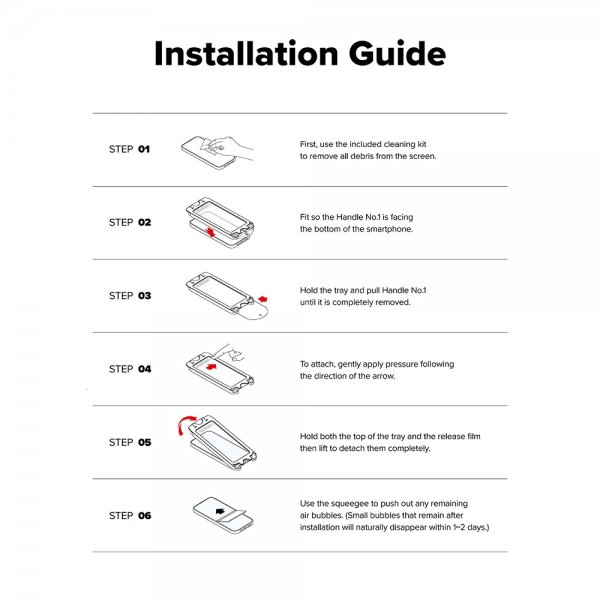 Installation Guide

STEP 01

First, use the included cleaning kit to remove all debris from the screen.

STEP 02

Fit so the Handle No.1 is facing the bottom of the smartphone.

STEP 03

Hold the tray and pull Handle No.1 until it is completely removed.

STEP 04

To attach, gently apply pressure following the direction of the arrow.

STEP 05

Hold both the top of the tray and the release film then lift to detach them completely.

STEP 06

Use the squeegee to push out any remaining air bubbles. (Small bubbles that remain after installation will naturally disappear within 1~2 days.)