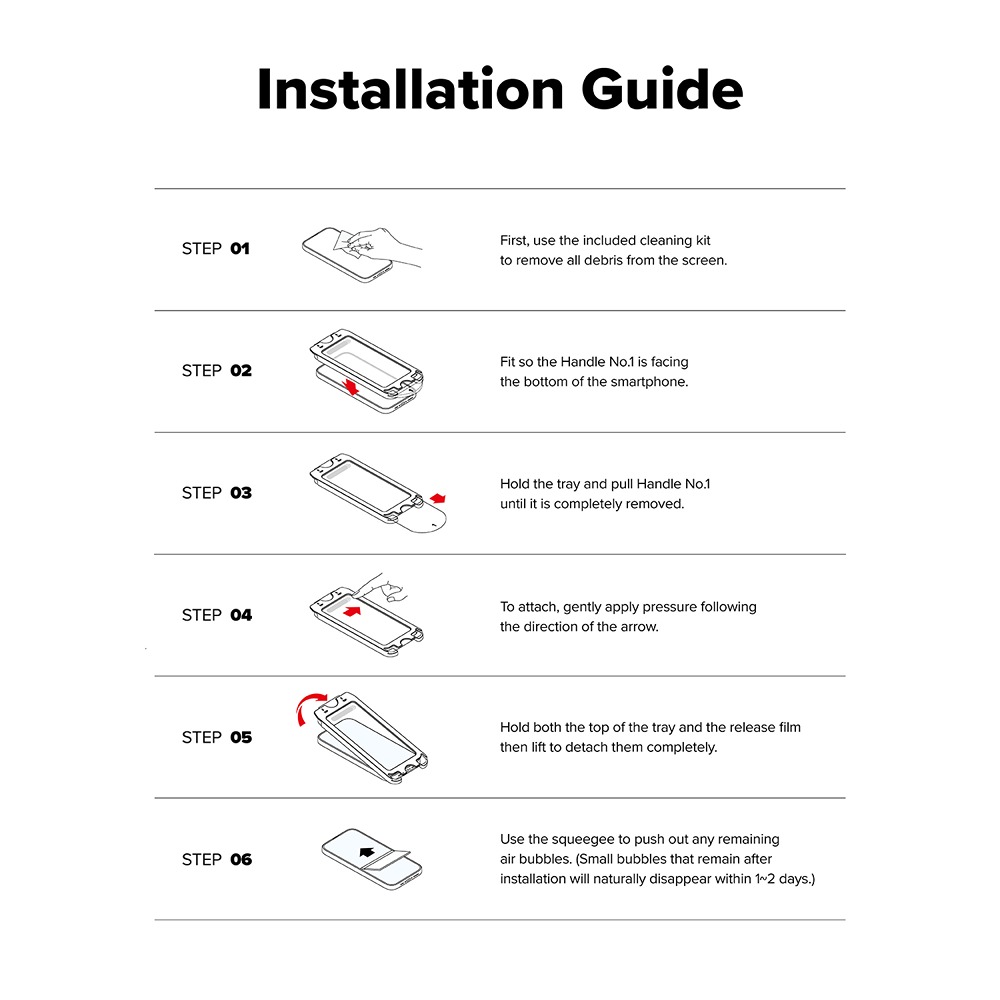 Installation Guide

STEP 01

First, use the included cleaning kit to remove all debris from the screen.

STEP 02

Fit so the Handle No.1 is facing the bottom of the smartphone.

STEP 03

Hold the tray and pull Handle No.1 until it is completely removed.

STEP 04

To attach, gently apply pressure following the direction of the arrow.

STEP 05

Hold both the top of the tray and the release film then lift to detach them completely.

STEP 06

Use the squeegee to push out any remaining air bubbles. (Small bubbles that remain after installation will naturally disappear within 1~2 days.)